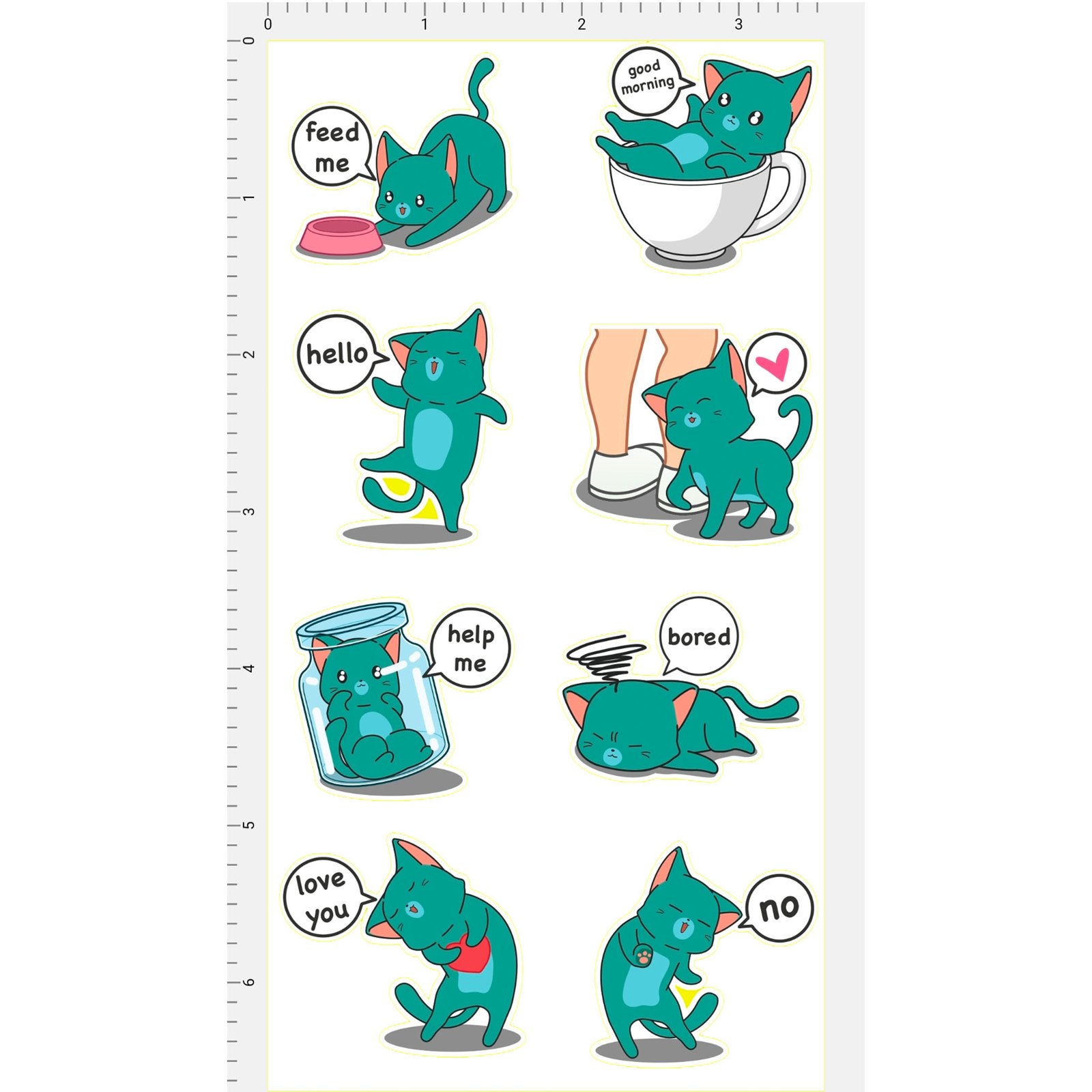 0 1 2 3

0 1 2 3 4 5 6

feed me

good morning

hello

help me

bored

love you

no